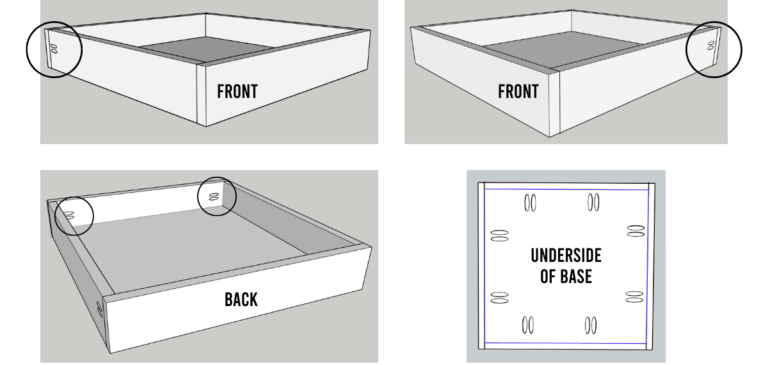 FRONT

FRONT

BACK

UNDERSIDE OF BASE