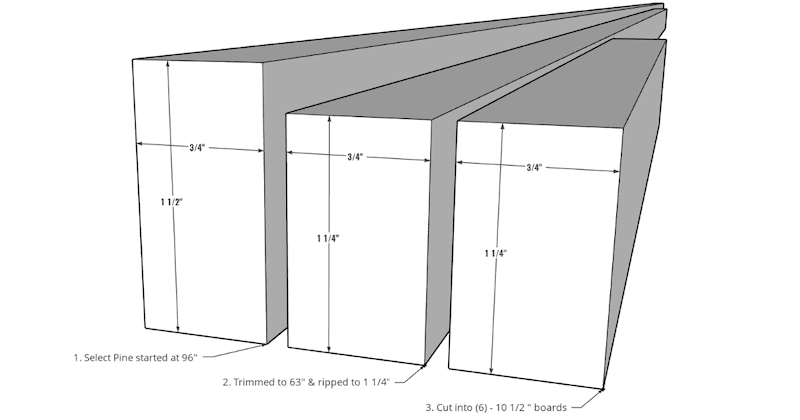 3/4"

1 1/2"

3/4"

1 1/4"

3/4"

1 1/4"

1. Select Pine started at 96"

2. Trimmed to 63" & ripped to 1 1/4"

3. Cut into (6) - 10 1/2 " boards